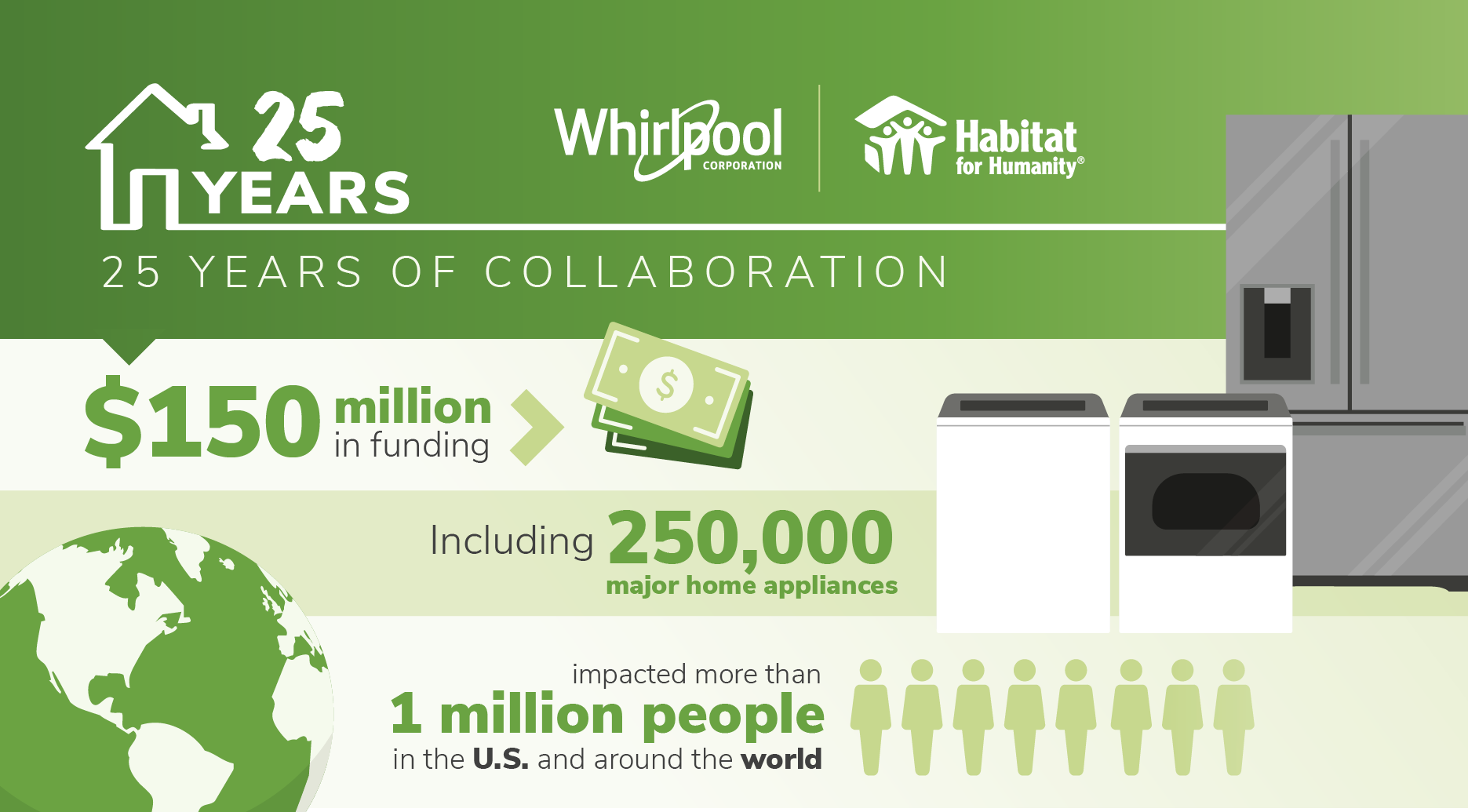 25 YEARS

Whirlpool CORPORATION

Habitat for Humanity®

25 YEARS OF COLLABORATION

$150 million in funding

$

Including 250,000 major home appliances

impacted more than 1 million people in the U.S. and around the world